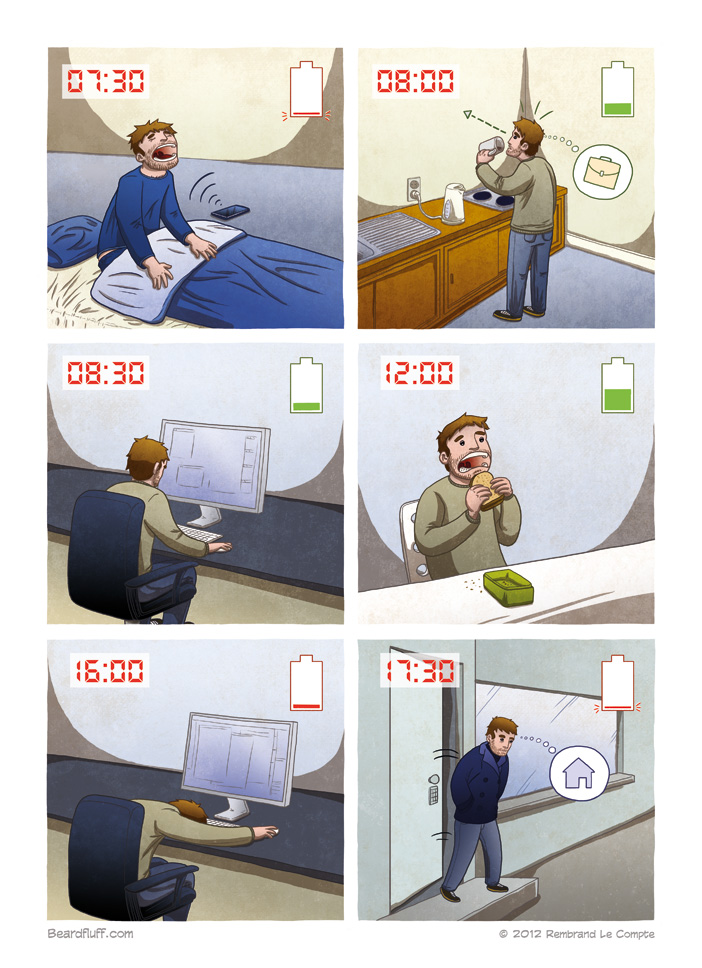 07:30

08:00

08:30

12:00

16:00

17:30

Beardfluff.com

© 2012 Rembrand Le Compte